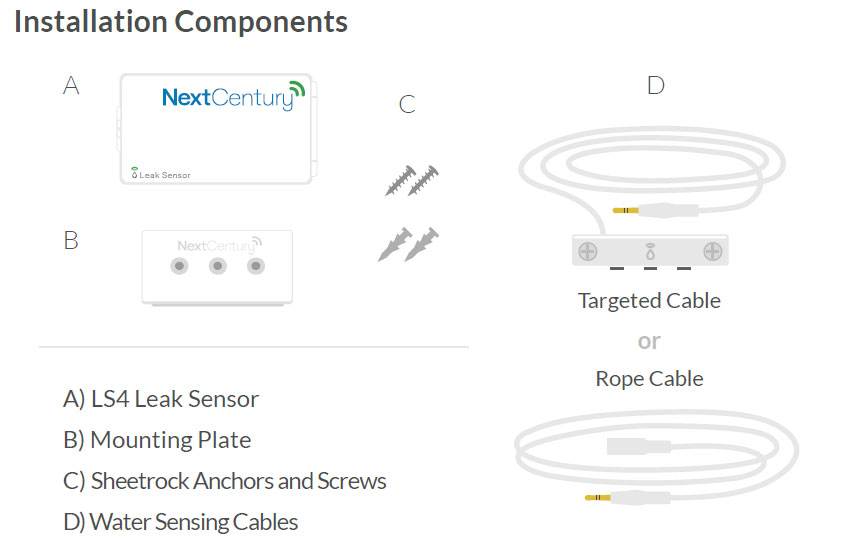 Installation Components

A

NextCentury

Leak Sensor

B

NextCentury

C

D

Targeted Cable

or

Rope Cable

A) LS4 Leak Sensor

B) Mounting Plate

C) Sheetrock Anchors and Screws

D) Water Sensing Cables